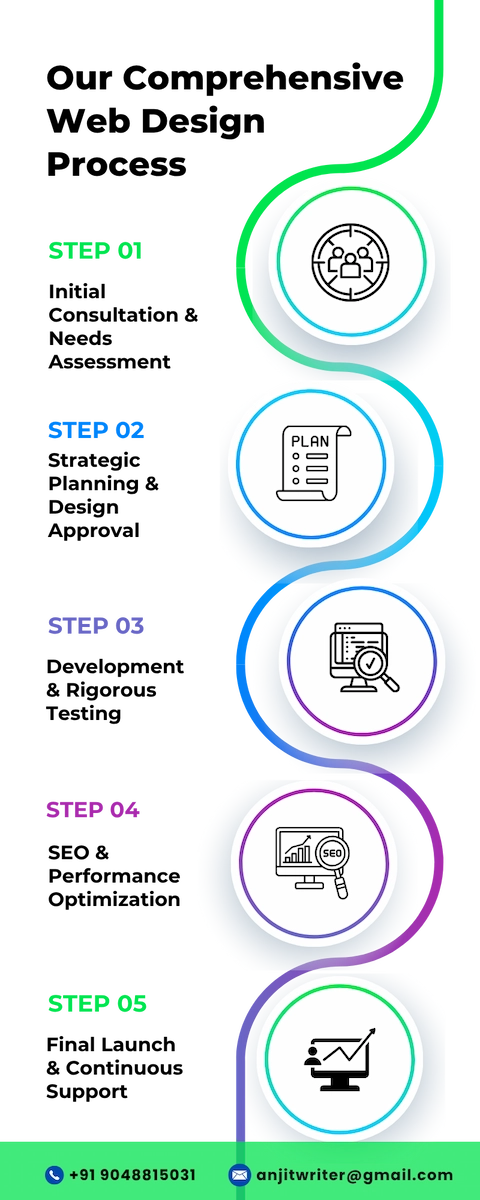 Our Comprehensive Web Design Process

STEP 01

Initial Consultation & Needs Assessment

STEP 02

Strategic Planning & Design Approval

PLAN

STEP 03

Development & Rigorous Testing

STEP 04

SEO & Performance Optimization

SEO

STEP 05

Final Launch & Continuous Support

+91 9048815031

anjitwriter@gmail.com